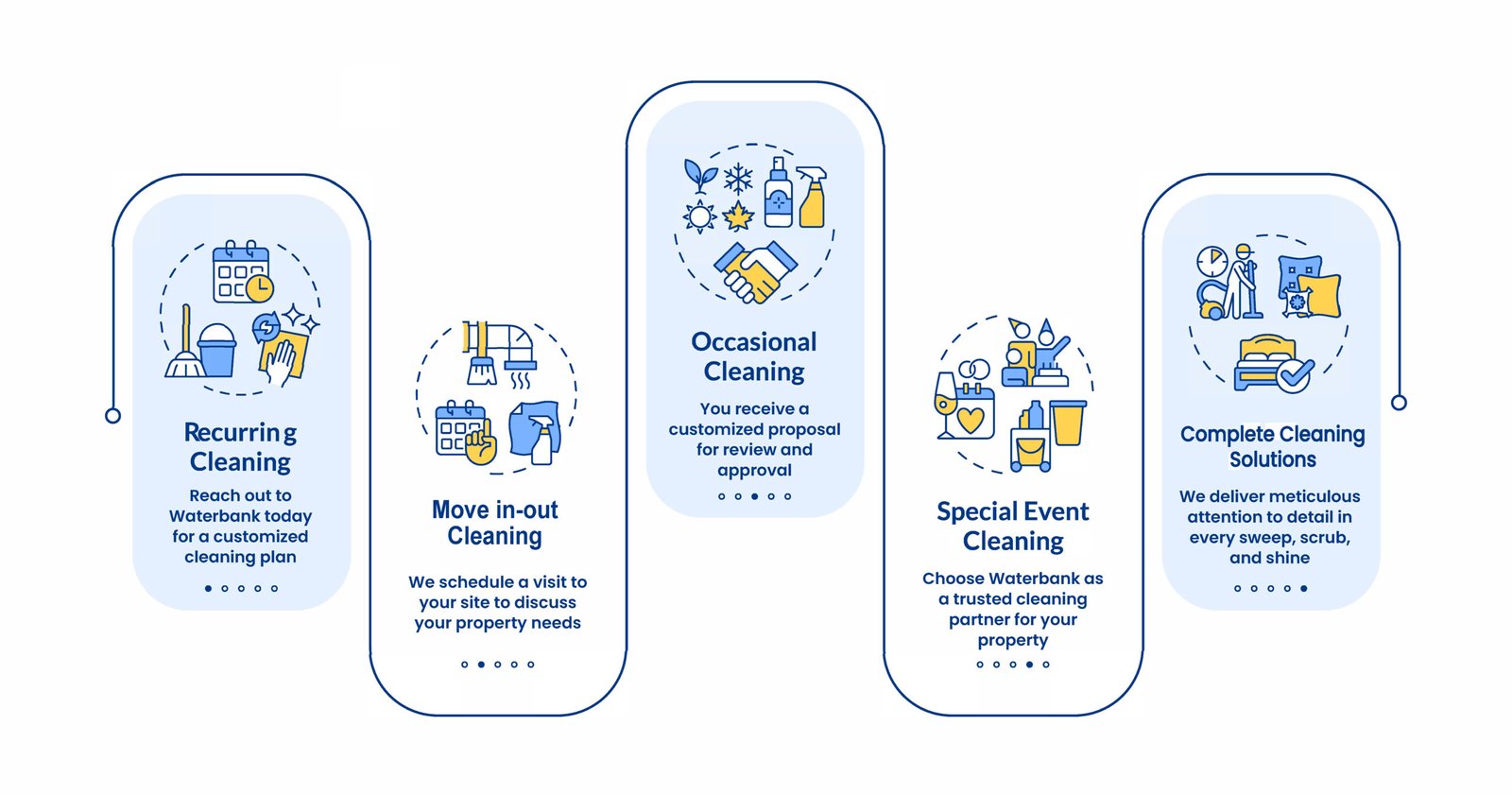 Recurring Cleaning

Reach out to Waterbank today for a customized cleaning plan

Move in-out Cleaning

We schedule a visit to your site to discuss your property needs

Occasional Cleaning

You receive a customized proposal for review and approval

Special Event Cleaning

Choose Waterbank as a trusted cleaning partner for your property

Complete Cleaning Solutions

We deliver meticulous attention to detail in every sweep, scrub, and shine